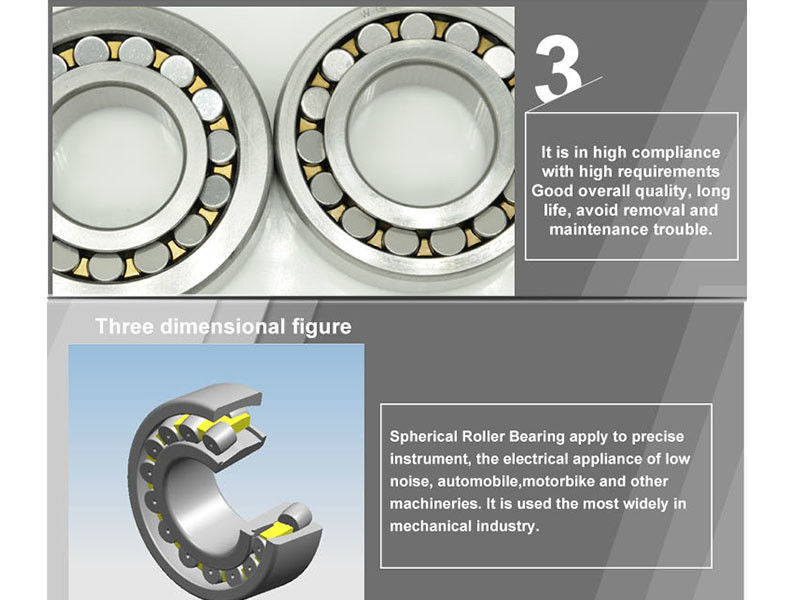 3

It is in high compliance with high requirements Good overall quality, long life, avoid removal and maintenance trouble.

Three dimensional figure

Spherical Roller Bearing apply to precise instrument, the electrical appliance of low noise, automobile,motorbike and other machineries. It is used the most widely in mechanical industry.